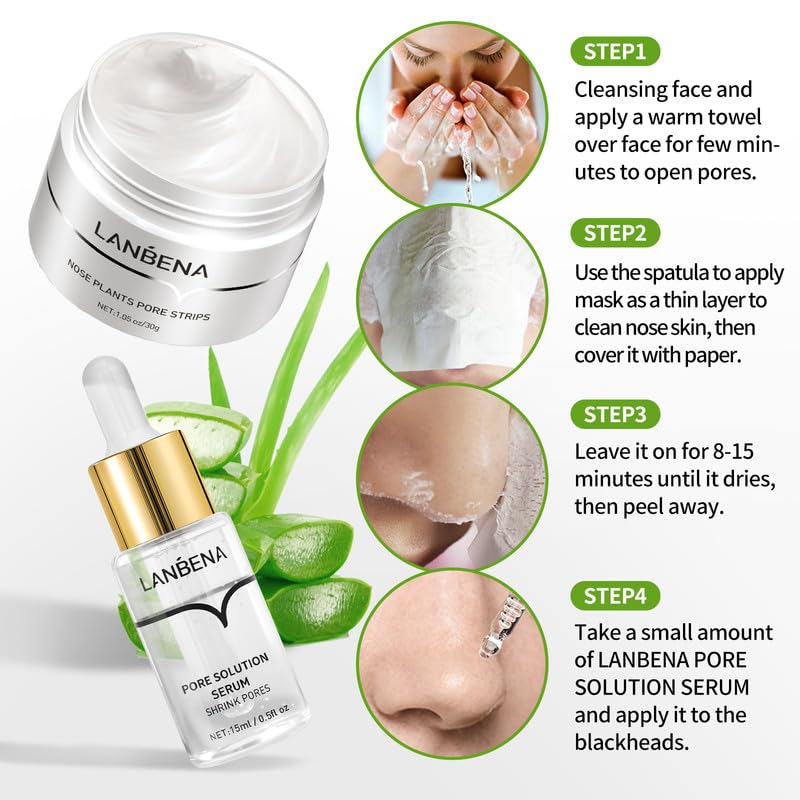 LANBENA
NOSE PLANTS PORE STRIPS
NET:1.05 oz/30g

LANBENA
PORE SOLUTION SERUM
SHRINK PORES
NET:15ml / 0.5fl oz

STEP1
Cleansing face and apply a warm towel over face for few minutes to open pores.

STEP2
Use the spatula to apply mask as a thin layer to clean nose skin, then cover it with paper.

STEP3
Leave it on for 8-15 minutes until it dries, then peel away.

STEP4
Take a small amount of LANBENA PORE SOLUTION SERUM and apply it to the blackheads.